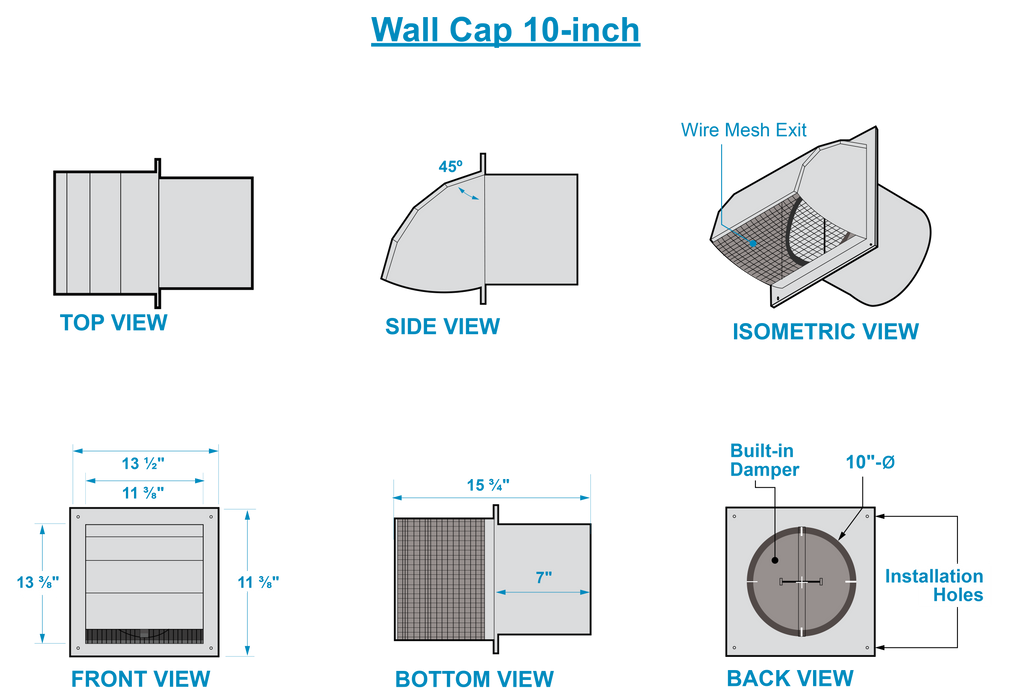 Wall Cap 10-inch

TOP VIEW

45º

SIDE VIEW

Wire Mesh Exit

ISOMETRIC VIEW

13 ½"

11 ⅜"

13 ⅜"

11 ⅜"

FRONT VIEW

15 ¾"

7"

BOTTOM VIEW

Built-in Damper

10"-Ø

Installation Holes

BACK VIEW