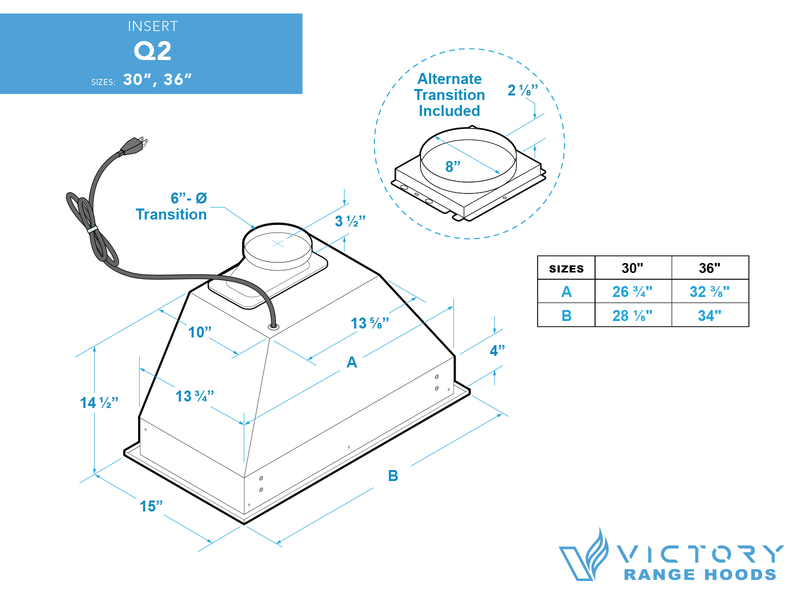 INSERT
Q2
SIZES: 30", 36"

Alternate Transition Included
2 ⅛"
8"

6"- Ø Transition
3 ½"
10"
13 ⅝"
A
4"
14 ½"
13 ¾"
B
15"

| SIZES | 30" | 36" |
|---|---|---|
| A | 26 ¾" | 32 ⅜" |
| B | 28 ⅛" | 34" |

VICTORY
RANGE HOODS