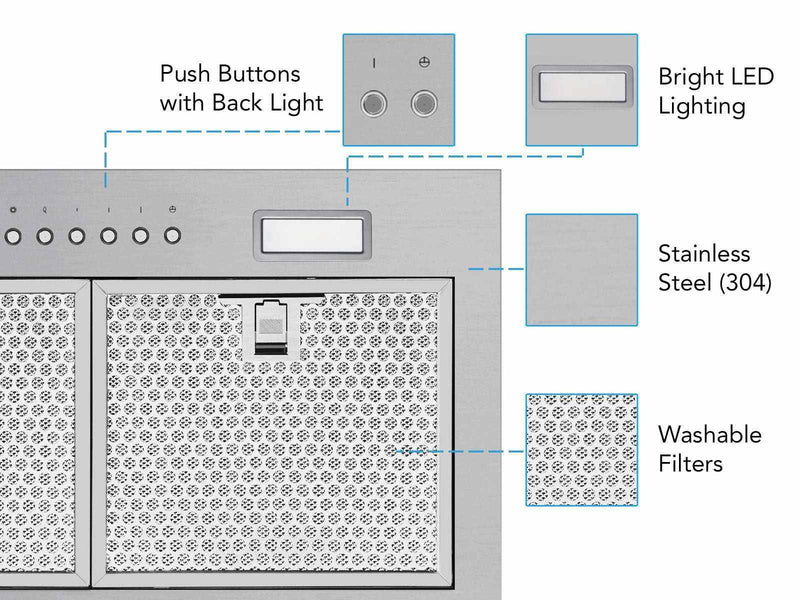 Push Buttons with Back Light

Bright LED Lighting

Stainless Steel (304)

Washable Filters