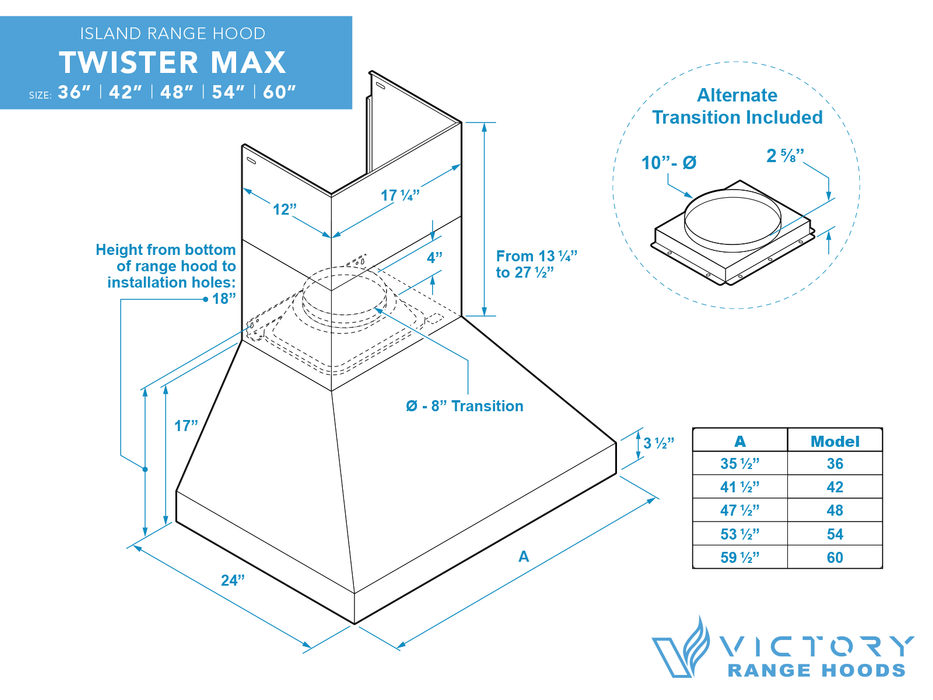 ISLAND RANGE HOOD
TWISTER MAX
SIZE: 36" | 42" | 48" | 54" | 60"

Alternate Transition Included
10"- Ø
2 ⅝"

12"
17 ¼"
4"
From 13 ¼" to 27 ½"

Height from bottom of range hood to installation holes: 18"

Ø - 8" Transition

17"
3 ½"
24"
A

| A | Model |
|---|---|
| 35 ½" | 36 |
| 41 ½" | 42 |
| 47 ½" | 48 |
| 53 ½" | 54 |
| 59 ½" | 60 |

VICTORY
RANGE HOODS